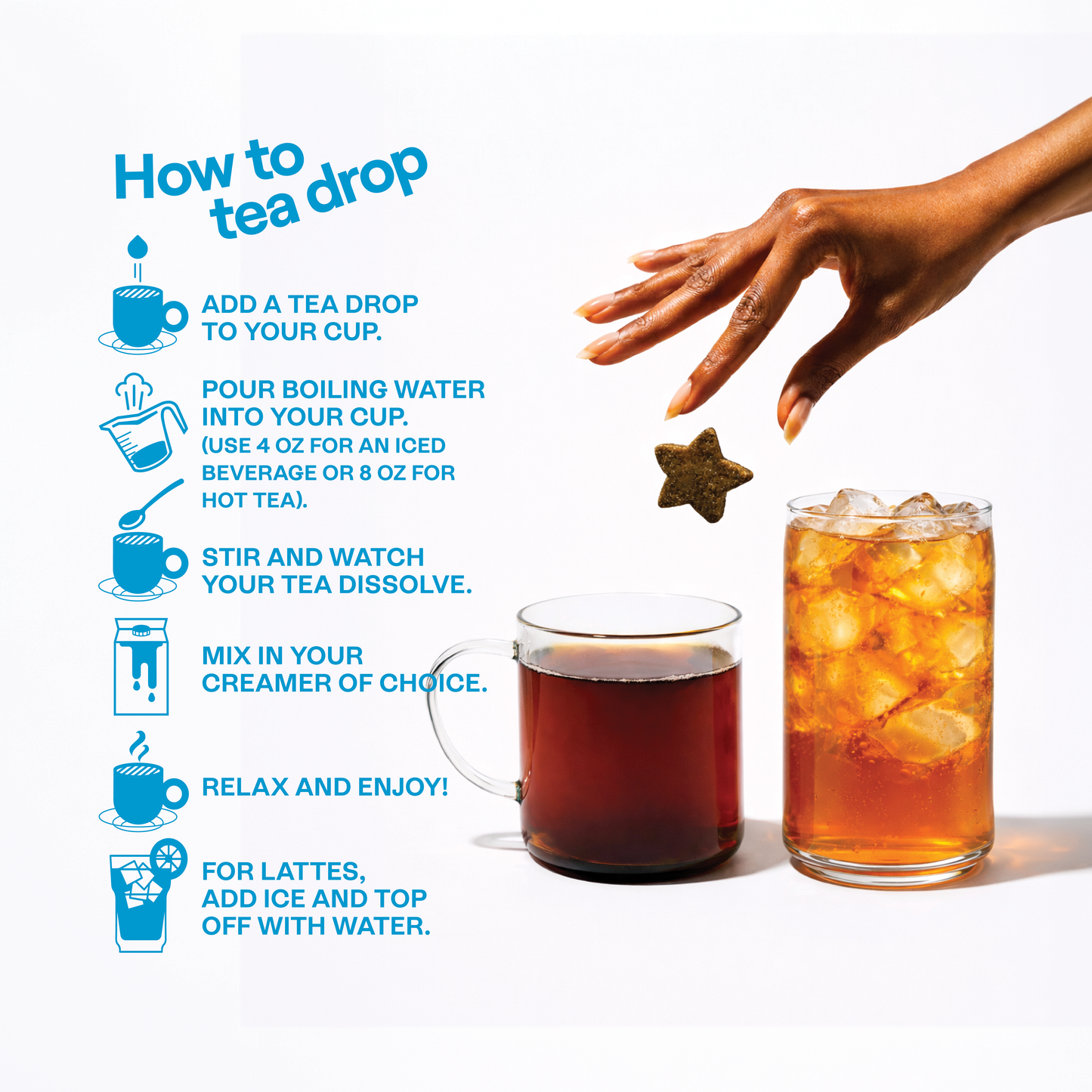 How to tea drop

ADD A TEA DROP TO YOUR CUP.

POUR BOILING WATER INTO YOUR CUP. (USE 4 OZ FOR AN ICED BEVERAGE OR 8 OZ FOR HOT TEA).

STIR AND WATCH YOUR TEA DISSOLVE.

MIX IN YOUR CREAMER OF CHOICE.

RELAX AND ENJOY!

FOR LATTES, ADD ICE AND TOP OFF WITH WATER.