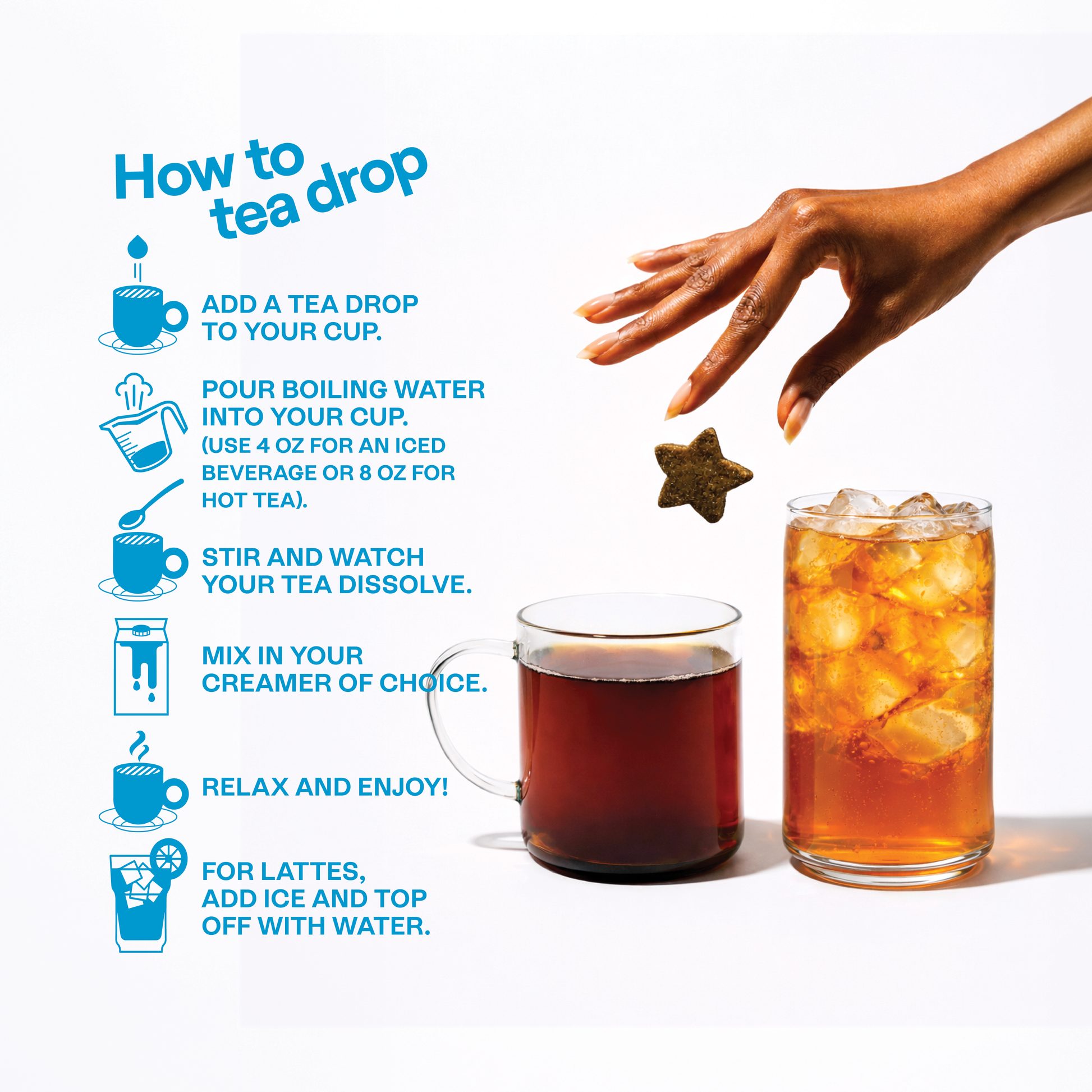 How to tea drop

ADD A TEA DROP TO YOUR CUP.

POUR BOILING WATER INTO YOUR CUP. (USE 4 OZ FOR AN ICED BEVERAGE OR 8 OZ FOR HOT TEA).

STIR AND WATCH YOUR TEA DISSOLVE.

MIX IN YOUR CREAMER OF CHOICE.

RELAX AND ENJOY!

FOR LATTES, ADD ICE AND TOP OFF WITH WATER.